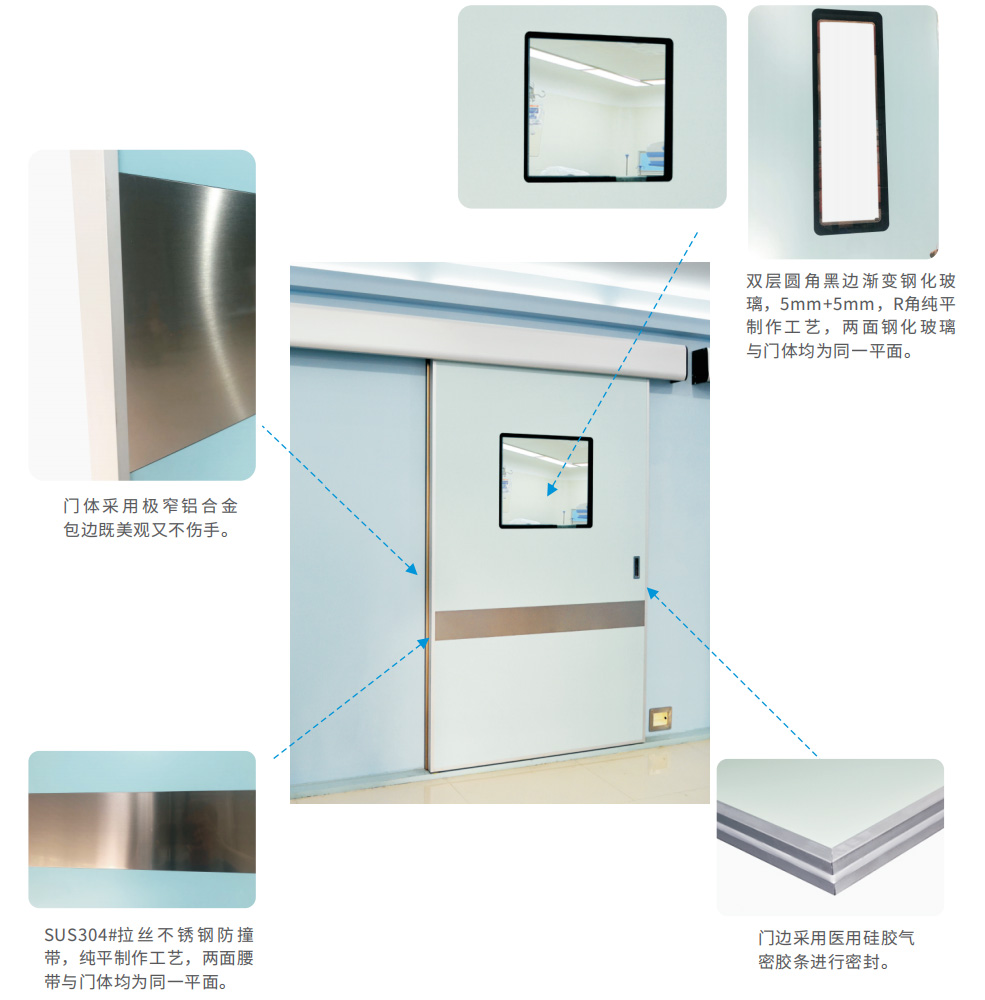 双层圆角黑边渐变钢化玻璃，5mm+5mm，R角纯平制作工艺，两面钢化玻璃与门体均为同一平面。

门体采用极窄铝合金包边既美观又不伤手。

SUS304#拉丝不锈钢防撞带，纯平制作工艺，两面腰带与门体均为同一平面。

门边采用医用硅胶气密胶条进行密封。